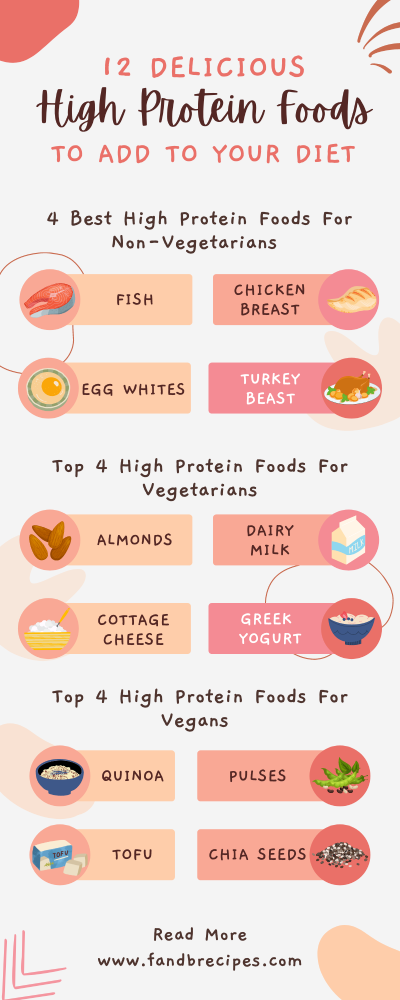 12 DELICIOUS
High Protein Foods
TO ADD TO YOUR DIET

4 Best High Protein Foods For Non-Vegetarians

FISH

CHICKEN BREAST

EGG WHITES

TURKEY BEAST

Top 4 High Protein Foods For Vegetarians

ALMONDS

DAIRY MILK

MILK

COTTAGE CHEESE

GREEK YOGURT

Top 4 High Protein Foods For Vegans

QUINOA

PULSES

TOFU

TOFU

CHIA SEEDS

Read More
www.fandbrecipes.com